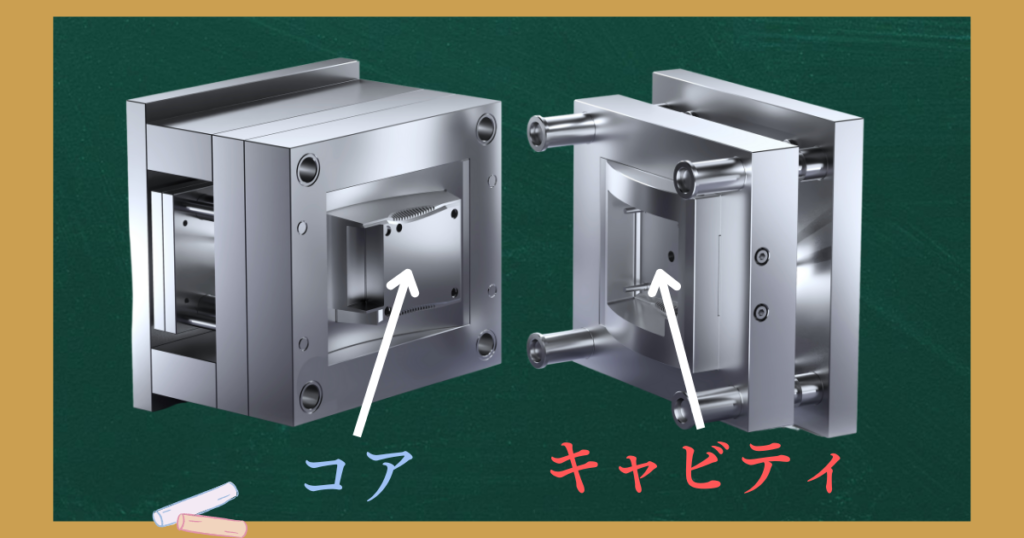 コア

キャビティ